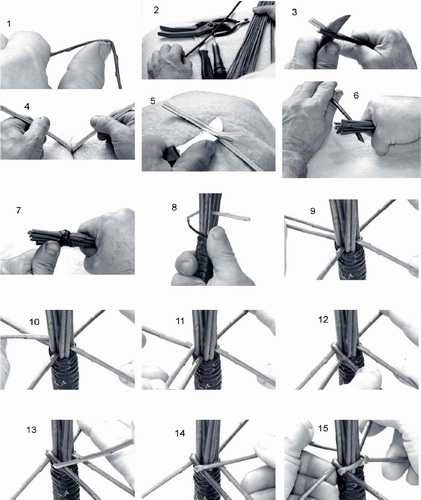 1

2

3

4

5

6

7

8

9

10

11

12

13

14

15